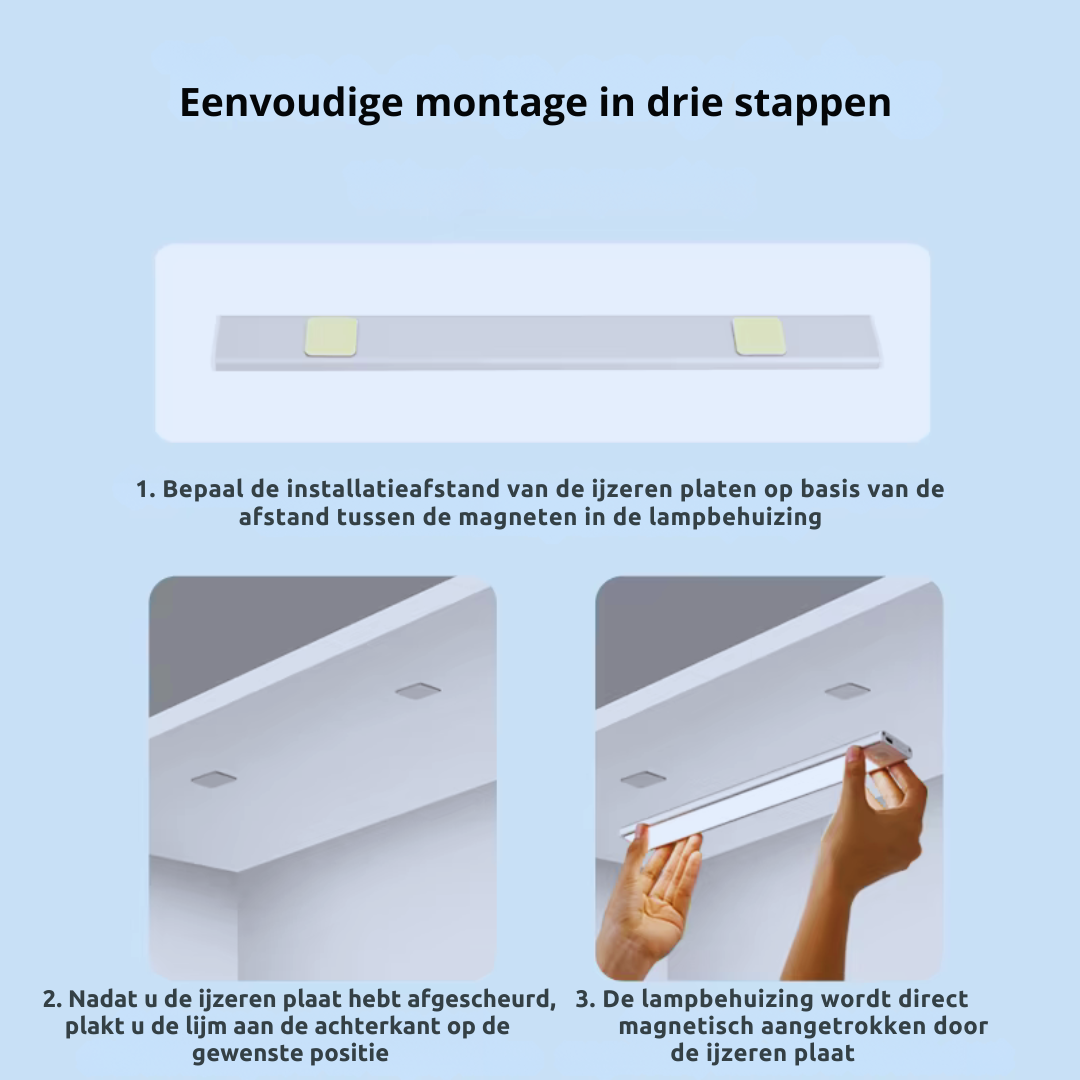 Eenvoudige montage in drie stappen

1. Bepaal de installatieafstand van de ijzeren platen op basis van de afstand tussen de magneten in de lampbehuizing

2. Nadat u de ijzeren plaat hebt afgescheurd, plakt u de lijm aan de achterkant op de gewenste positie

3. De lampbehuizing wordt direct magnetisch aangetrokken door de ijzeren plaat